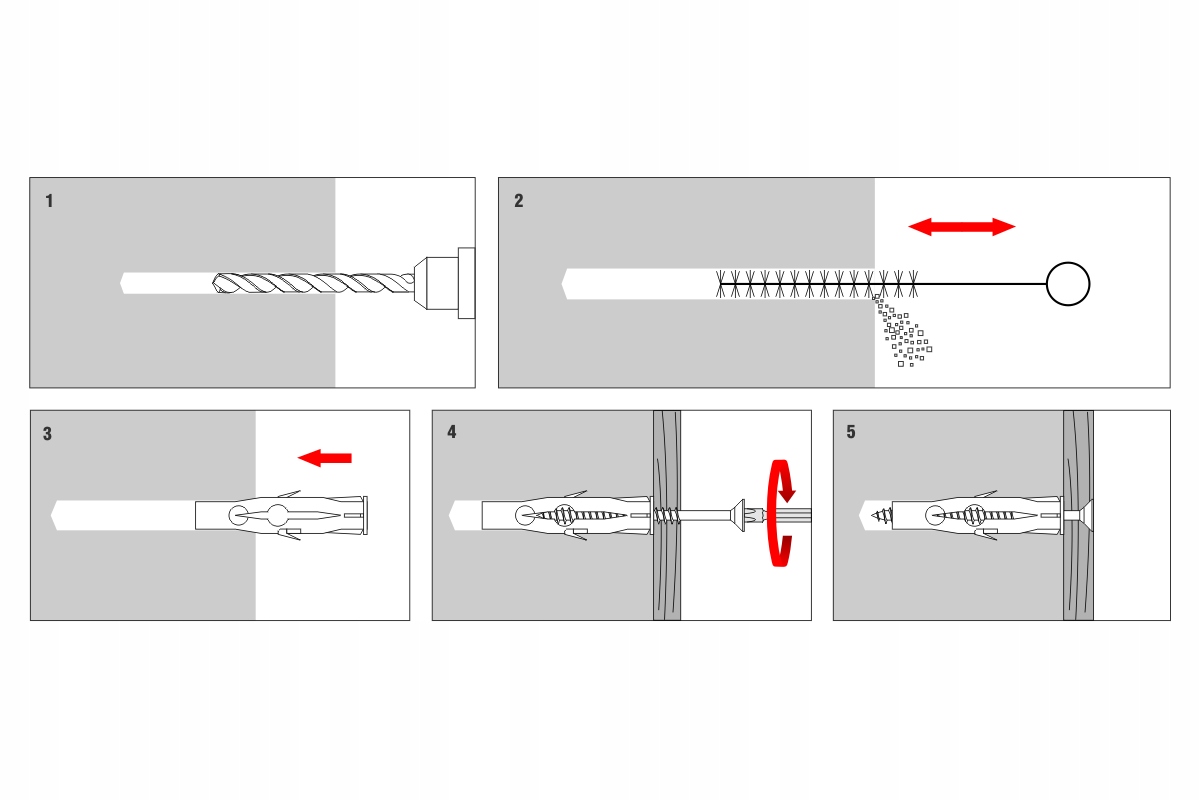 1

2

3

4

5