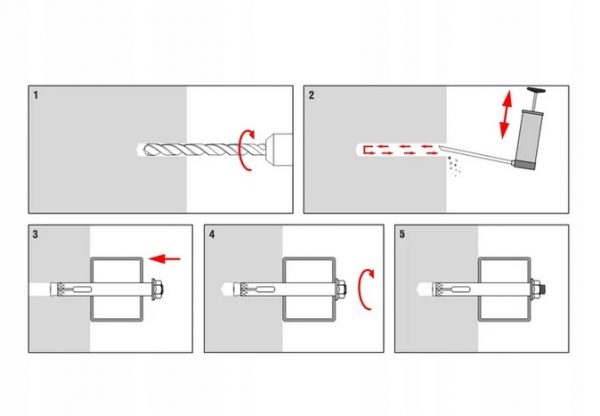 1

2

3

4

5